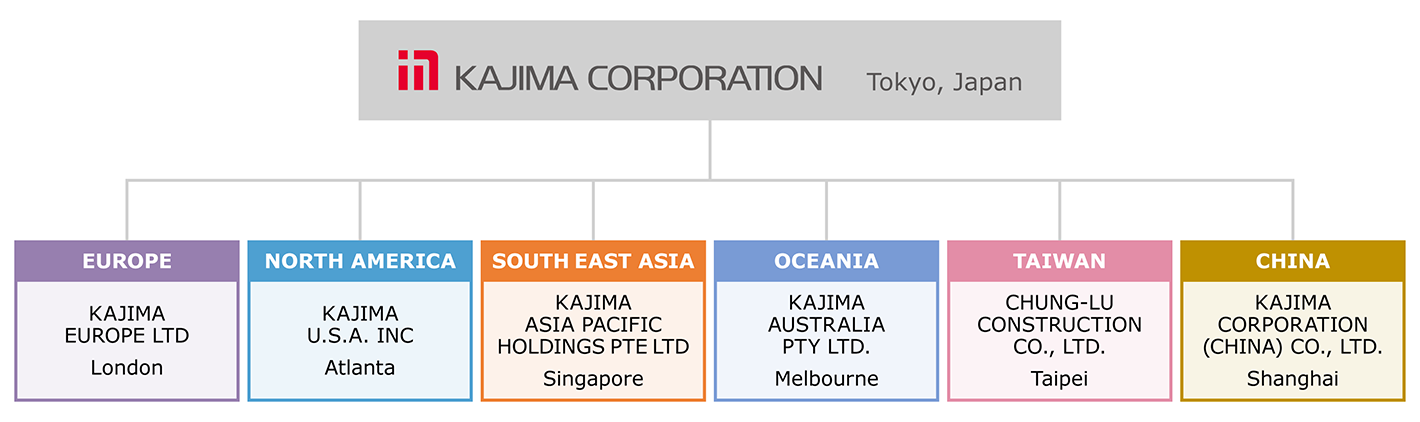 KAJIMA CORPORATION Tokyo, Japan

EUROPE
KAJIMA EUROPE LTD
London

NORTH AMERICA
KAJIMA U.S.A. INC
Atlanta

SOUTH EAST ASIA
KAJIMA ASIA PACIFIC HOLDINGS PTE LTD
Singapore

OCEANIA
KAJIMA AUSTRALIA PTY LTD.
Melbourne

TAIWAN
CHUNG-LU CONSTRUCTION CO., LTD.
Taipei

CHINA
KAJIMA CORPORATION (CHINA) CO., LTD.
Shanghai